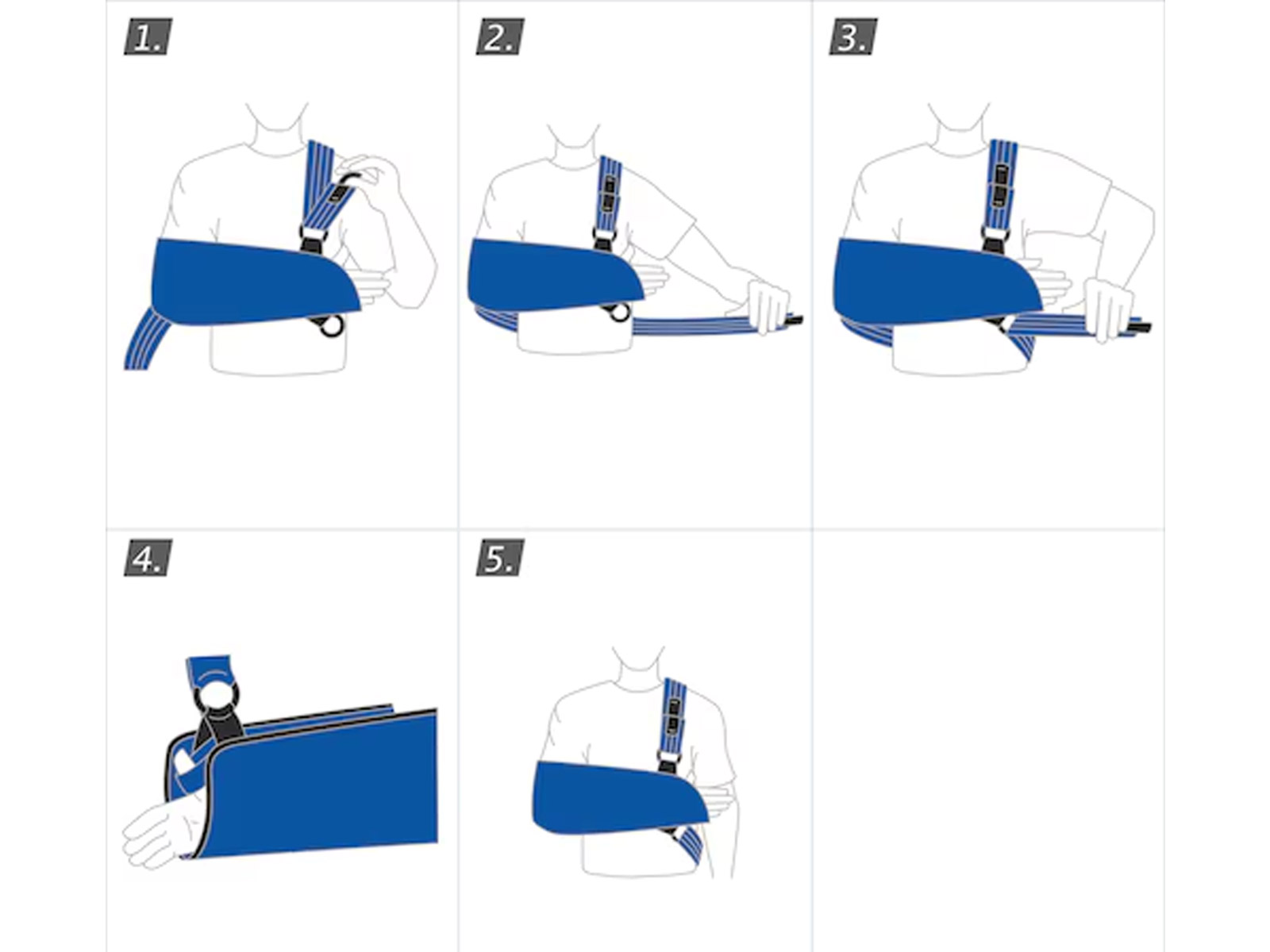 1.

2.

3.

4.

5.