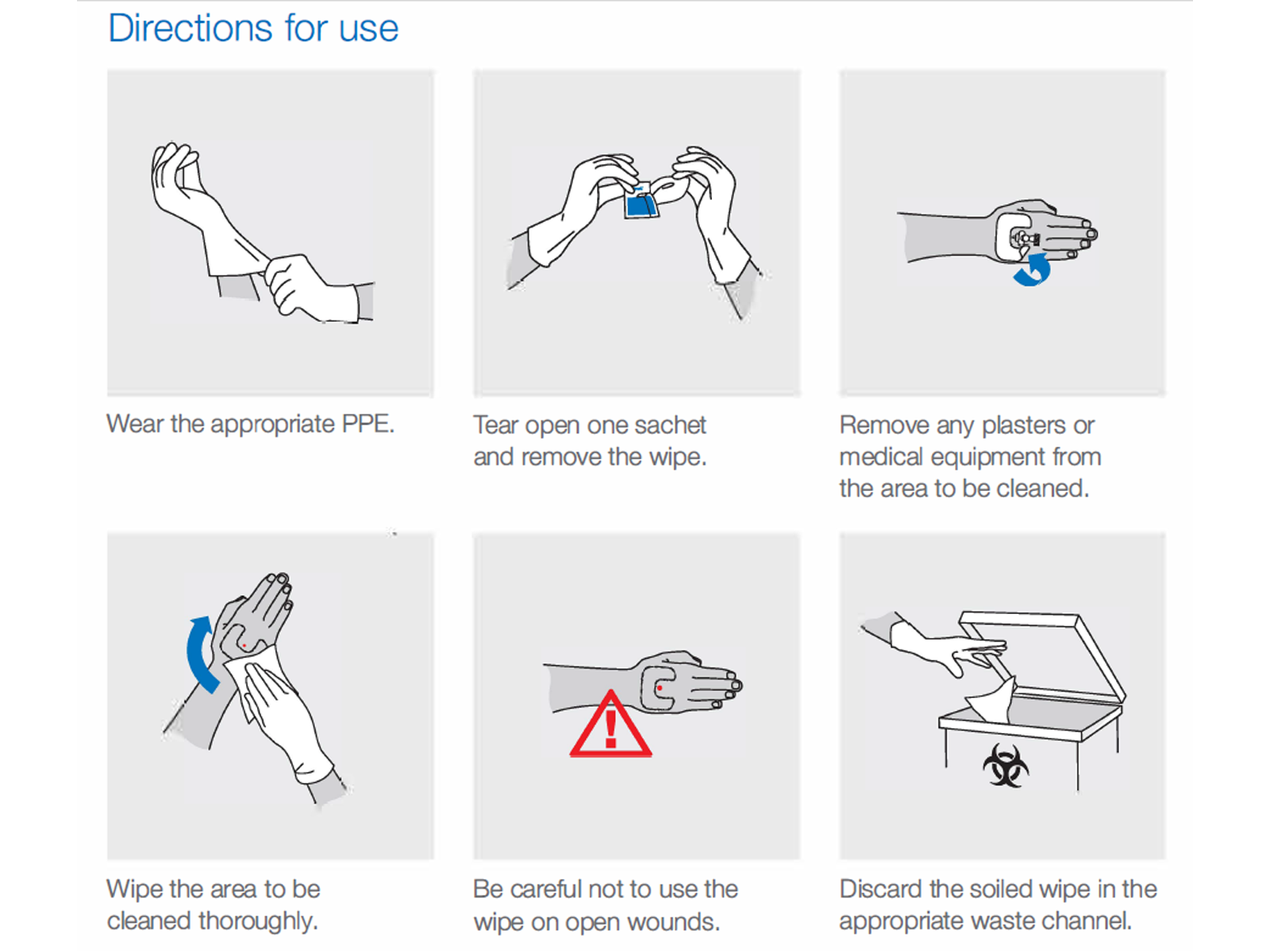 Directions for use

Wear the appropriate PPE.

Tear open one sachet and remove the wipe.

Remove any plasters or medical equipment from the area to be cleaned.

Wipe the area to be cleaned thoroughly.

Be careful not to use the wipe on open wounds.

Discard the soiled wipe in the appropriate waste channel.