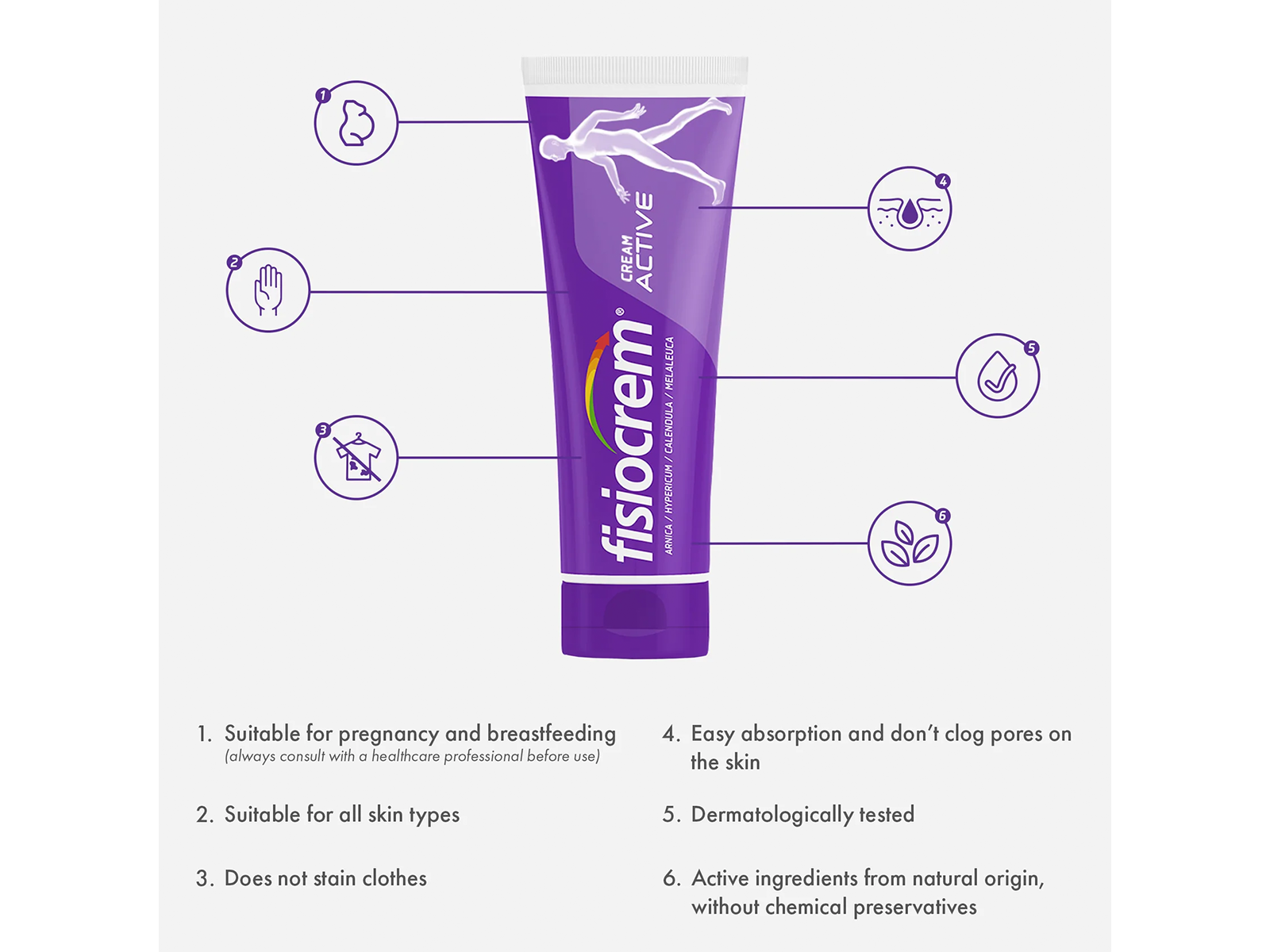 1

2

3

4

5

6

CREAM
ACTIVE

fisiocrem®

ARNICA / HYPERICUM / CALENDULA / MELALEUCA

1. Suitable for pregnancy and breastfeeding
(always consult with a healthcare professional before use)

2. Suitable for all skin types

3. Does not stain clothes

4. Easy absorption and don't clog pores on the skin

5. Dermatologically tested

6. Active ingredients from natural origin, without chemical preservatives