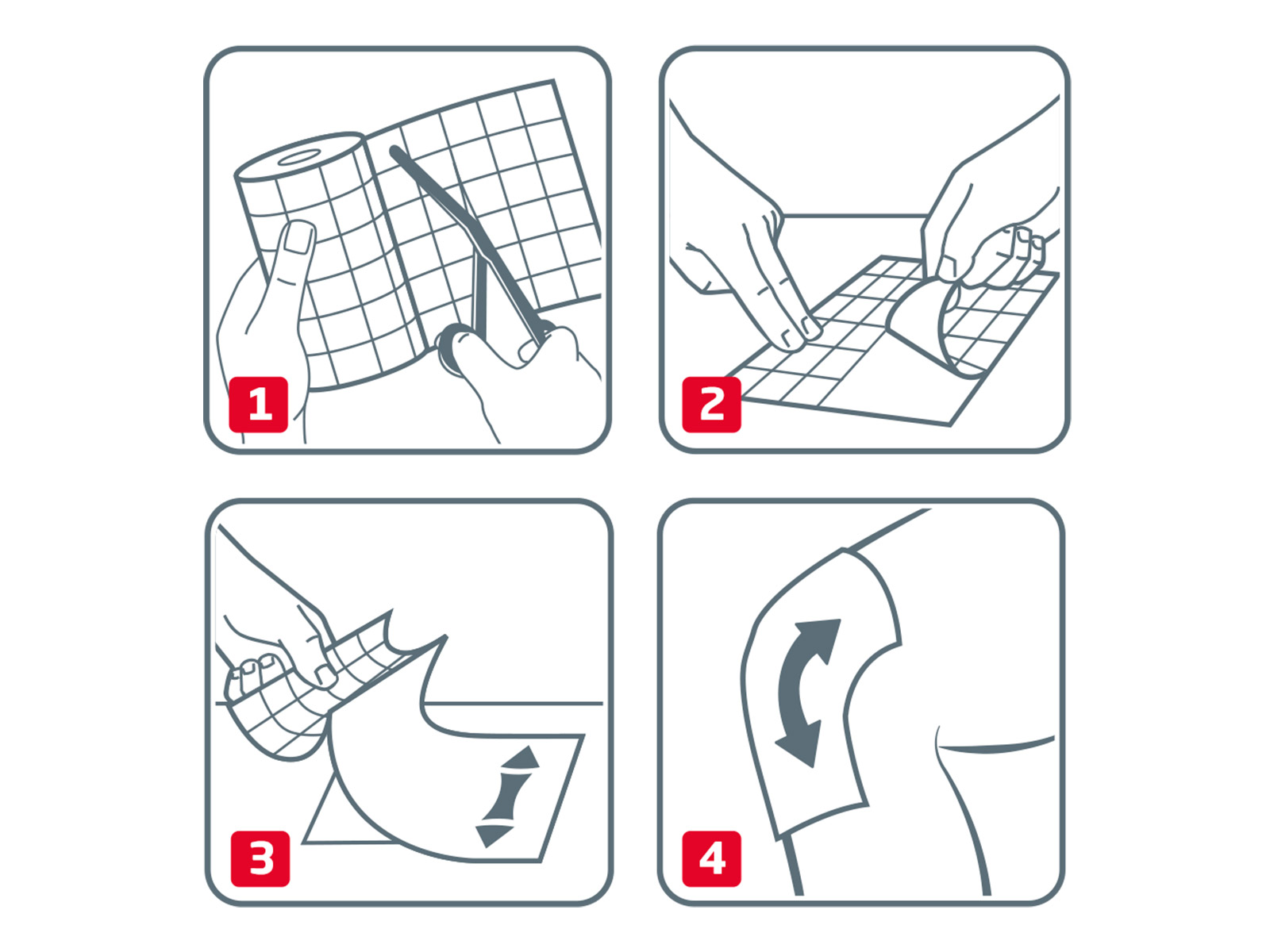 1

2

3

4