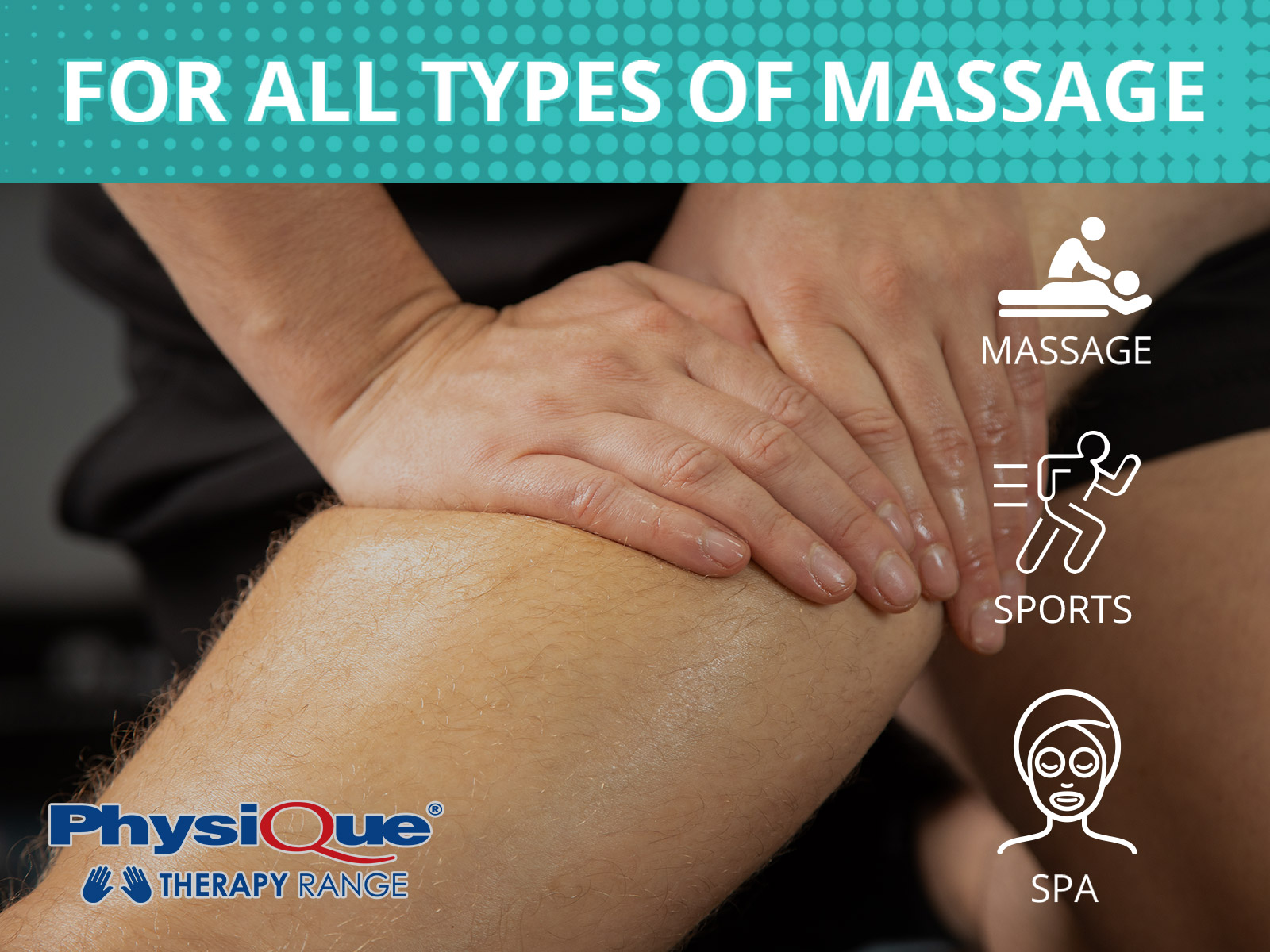 FOR ALL TYPES OF MASSAGE

MASSAGE

SPORTS

SPA

PhysiQue®
THERAPY RANGE