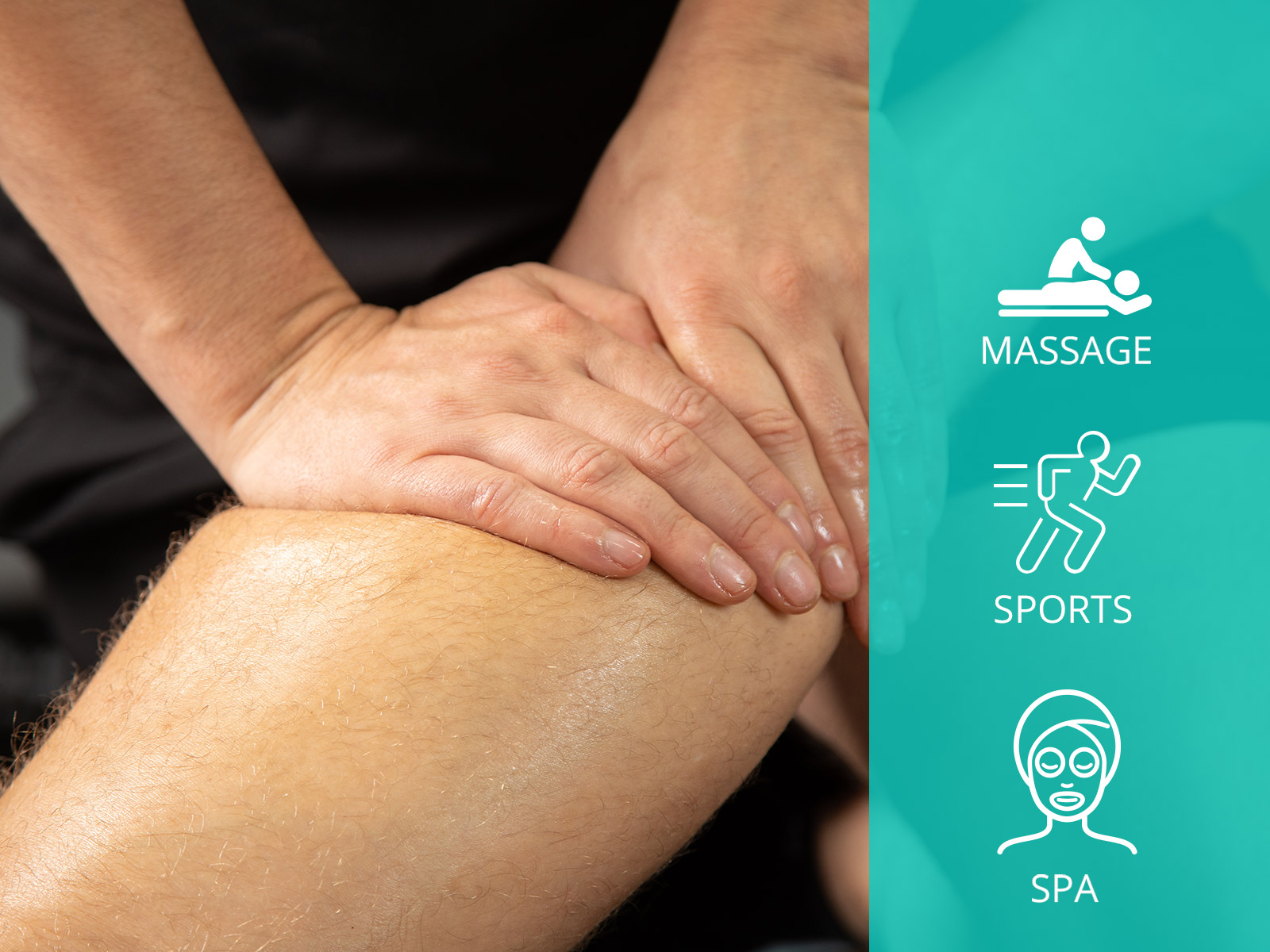 MASSAGE

SPORTS

SPA